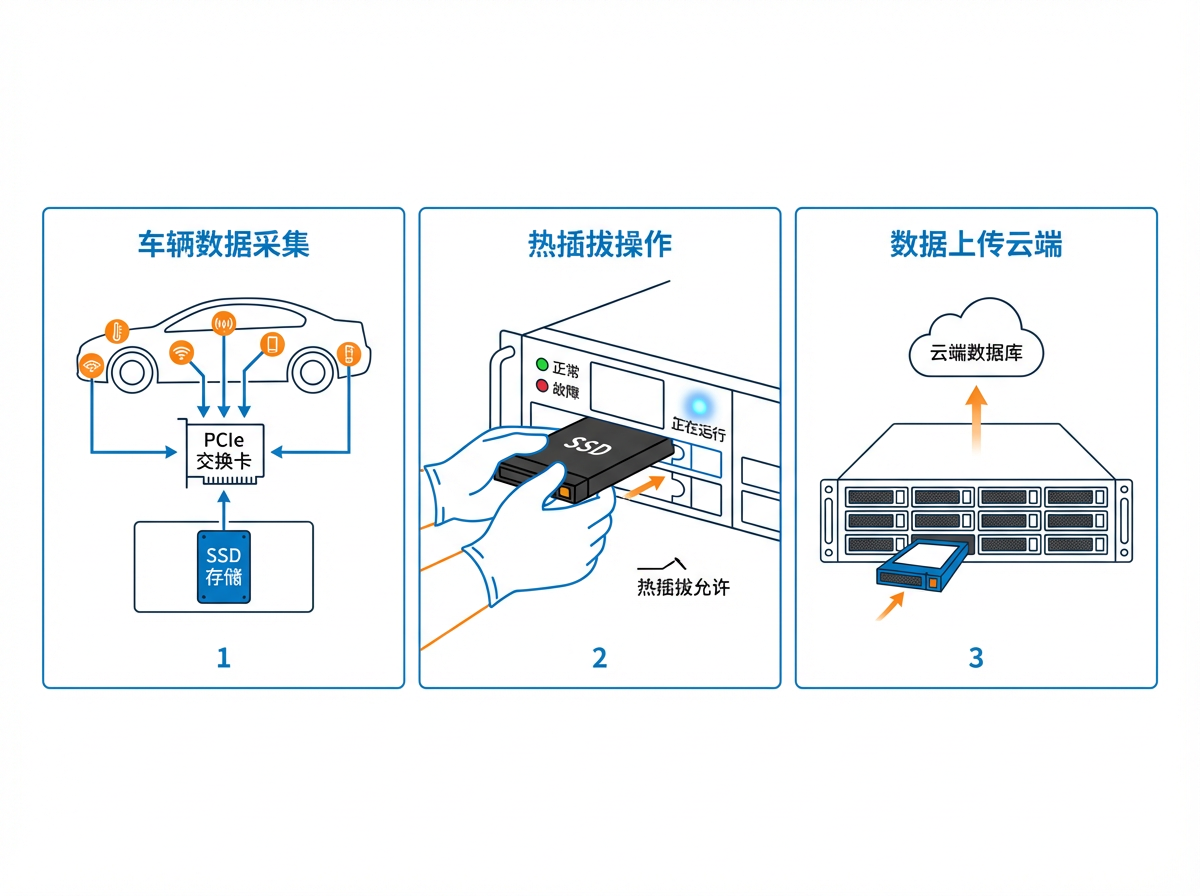 车辆数据采集

PCIe
交换卡

SSD
存储

1

热插拔操作

正常
故障

正在运行

SSD

热插拔允许

2

数据上传云端

云端数据库

3